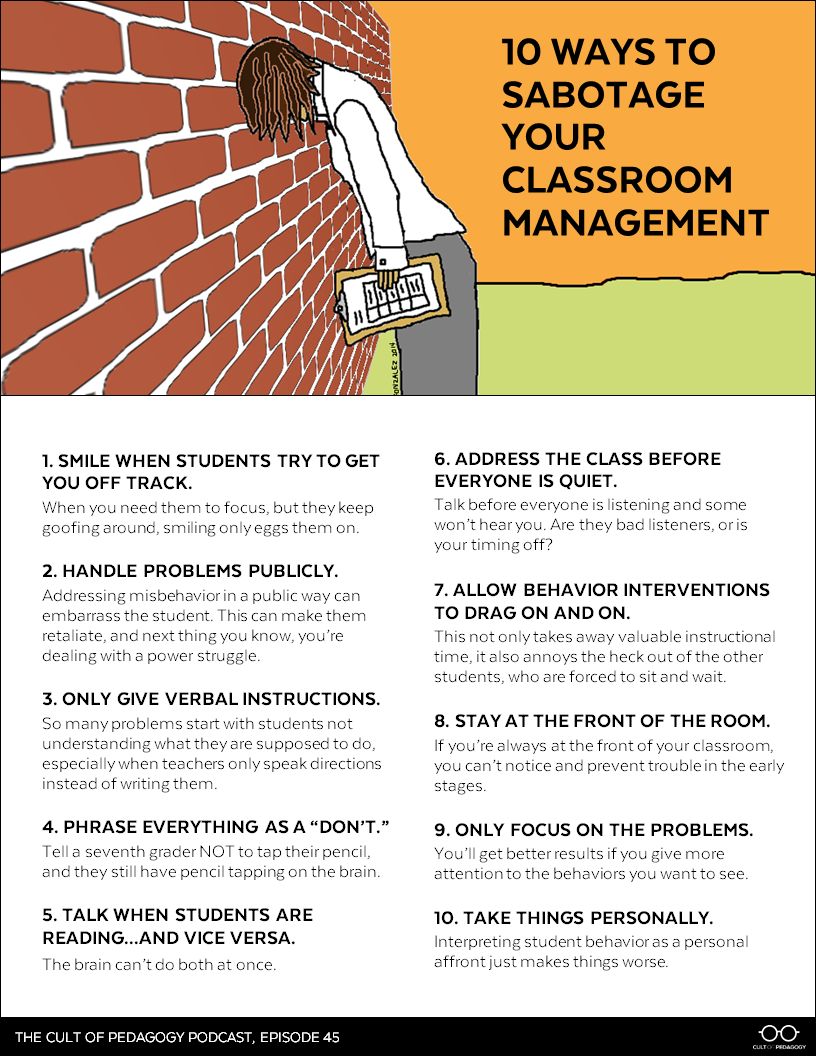 10 WAYS TO SABOTAGE YOUR CLASSROOM MANAGEMENT

GONZALEZ 2014

1. SMILE WHEN STUDENTS TRY TO GET YOU OFF TRACK.
When you need them to focus, but they keep goofing around, smiling only eggs them on.

2. HANDLE PROBLEMS PUBLICLY.
Addressing misbehavior in a public way can embarrass the student. This can make them retaliate, and next thing you know, you're dealing with a power struggle.

3. ONLY GIVE VERBAL INSTRUCTIONS.
So many problems start with students not understanding what they are supposed to do, especially when teachers only speak directions instead of writing them.

4. PHRASE EVERYTHING AS A "DON'T."
Tell a seventh grader NOT to tap their pencil, and they still have pencil tapping on the brain.

5. TALK WHEN STUDENTS ARE READING...AND VICE VERSA.
The brain can't do both at once.

6. ADDRESS THE CLASS BEFORE EVERYONE IS QUIET.
Talk before everyone is listening and some won't hear you. Are they bad listeners, or is your timing off?

7. ALLOW BEHAVIOR INTERVENTIONS TO DRAG ON AND ON.
This not only takes away valuable instructional time, it also annoys the heck out of the other students, who are forced to sit and wait.

8. STAY AT THE FRONT OF THE ROOM.
If you're always at the front of your classroom, you can't notice and prevent trouble in the early stages.

9. ONLY FOCUS ON THE PROBLEMS.
You'll get better results if you give more attention to the behaviors you want to see.

10. TAKE THINGS PERSONALLY.
Interpreting student behavior as a personal affront just makes things worse.

THE CULT OF PEDAGOGY PODCAST, EPISODE 45

CULT OF PEDAGOGY